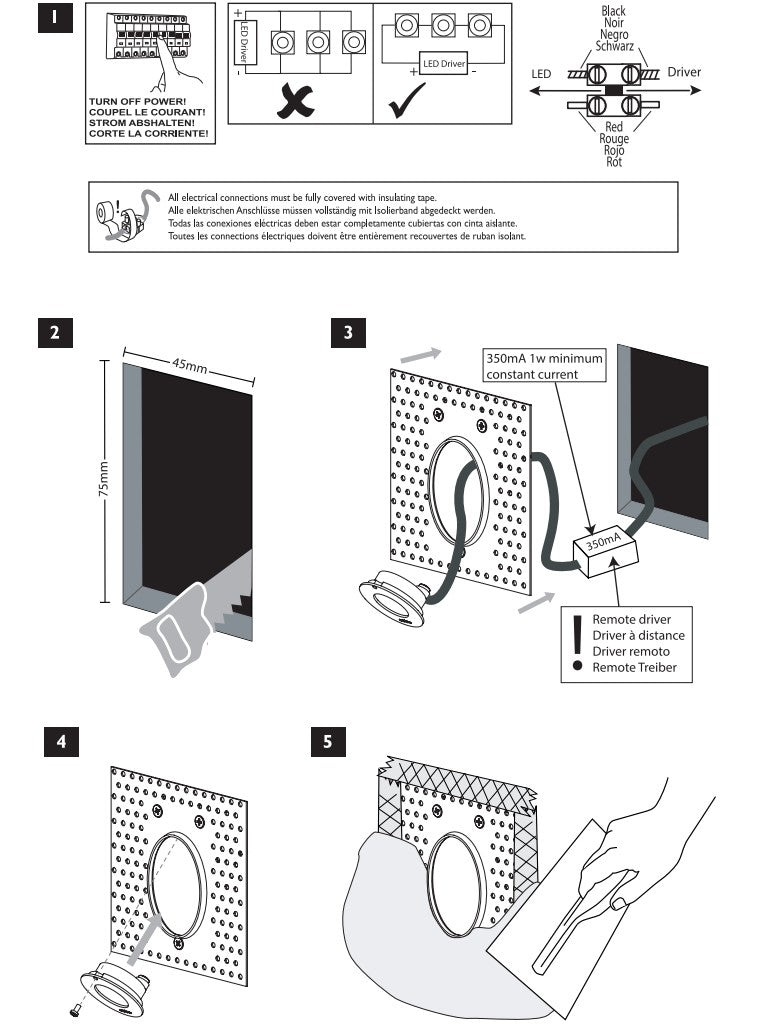 1

TURN OFF POWER!
COUPEL LE COURANT!
STROM ABSHALTEN!
CORTE LA CORRIENTE!

+
LED Driver
-

+ LED Driver -

Black
Noir
Negro
Schwarz

LED

Driver

Red
Rouge
Rojo
Rot

All electrical connections must be fully covered with insulating tape.
Alle elektrischen Anschlüsse müssen vollständig mit Isolierband abgedeckt werden.
Todas las conexiones eléctricas deben estar completamente cubiertas con cinta aislante.
Toutes les connections électriques doivent être entièrement recouvertes de ruban isolant.

2

45mm

75mm

3

350mA 1w minimum constant current

350mA

Remote driver
Driver à distance
Driver remoto
Remote Treiber

4

5